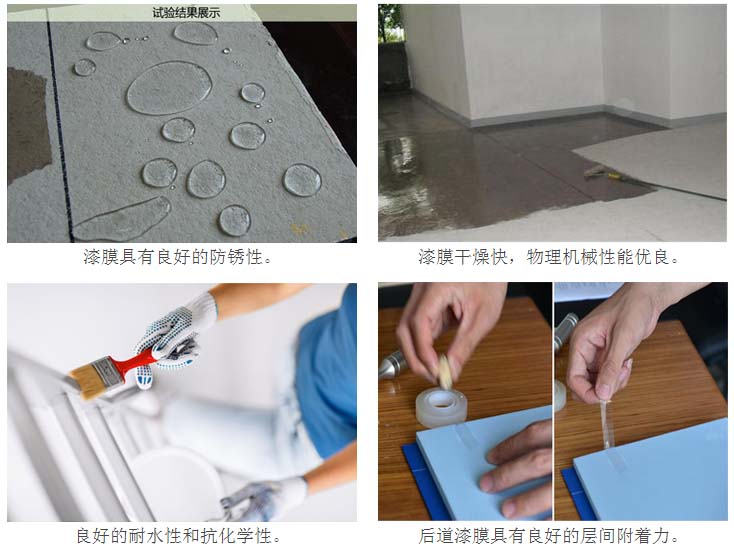 试验结果展示

漆膜具有良好的防锈性。

漆膜干燥快，物理机械性能优良。

良好的耐水性和抗化学性。

后道漆膜具有良好的层间附着力。